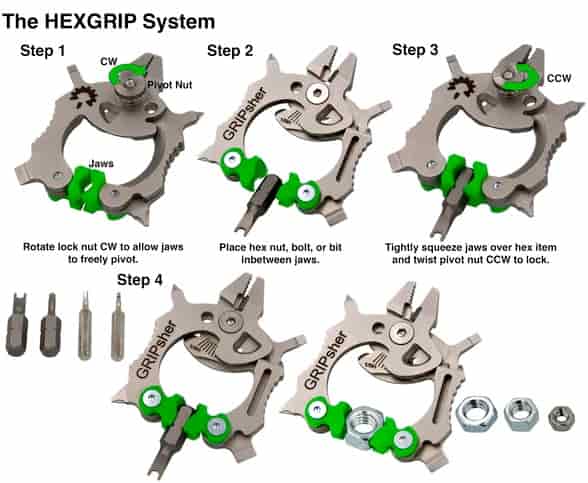 The HEXGRIP System

Step 1

CW

Pivot Nut

Jaws

Rotate lock nut CW to allow jaws to freely pivot.

Step 2

GRIPsher

Place hex nut, bolt, or bit inbetween jaws.

Step 3

CCW

Tightly squeeze jaws over hex item and twist pivot nut CCW to lock.

Step 4

GRIPsher

GRIPsher